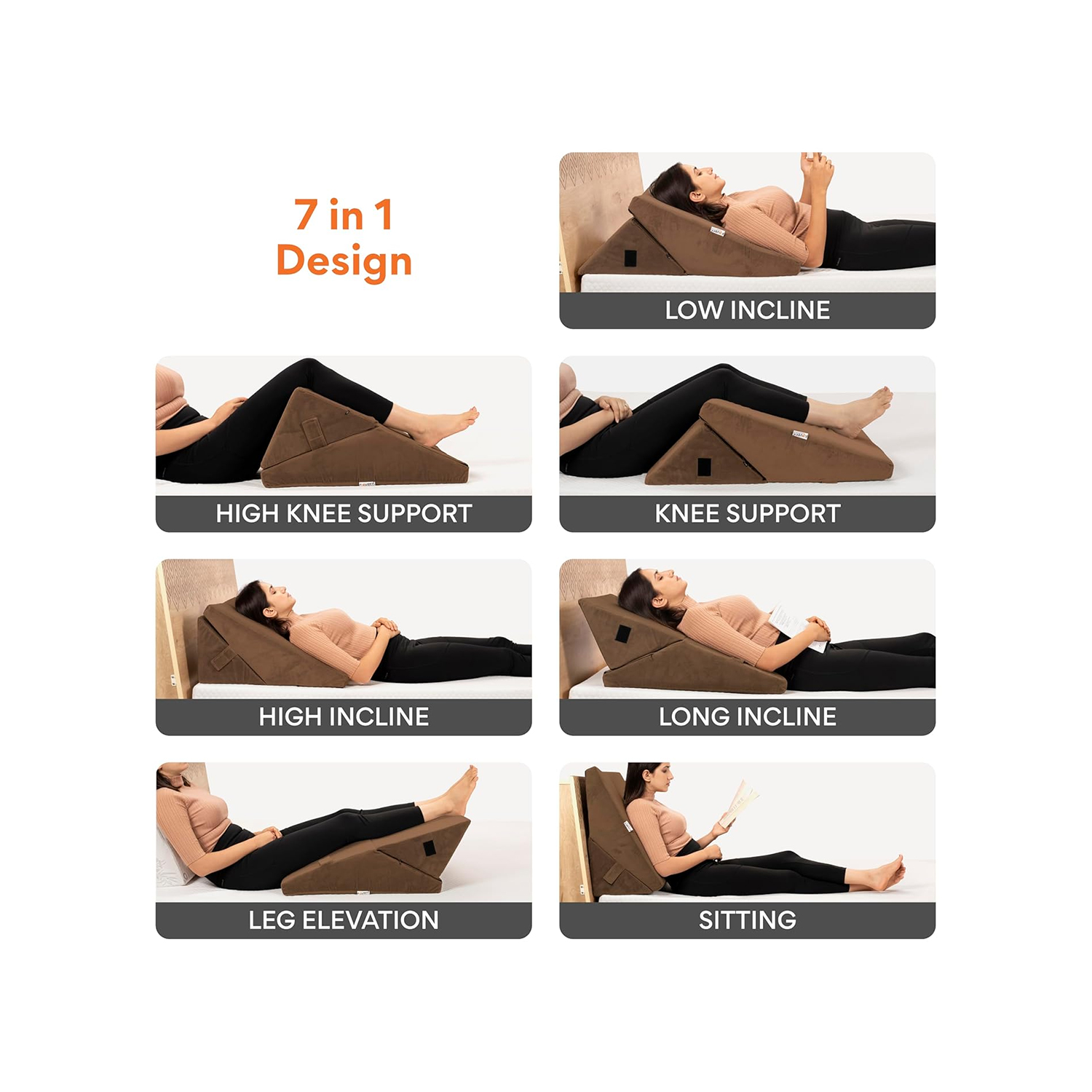 7 in 1
Design

LOW INCLINE

HIGH KNEE SUPPORT

KNEE SUPPORT

HIGH INCLINE

LONG INCLINE

LEG ELEVATION

SITTING