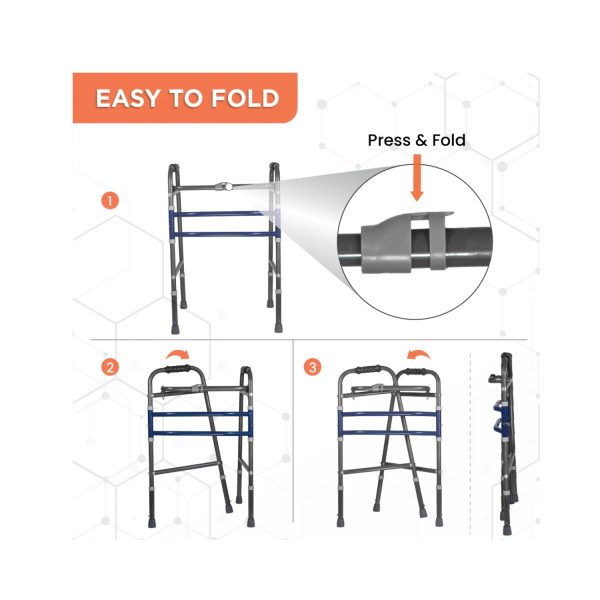 EASY TO FOLD

Press & Fold

1

2

3