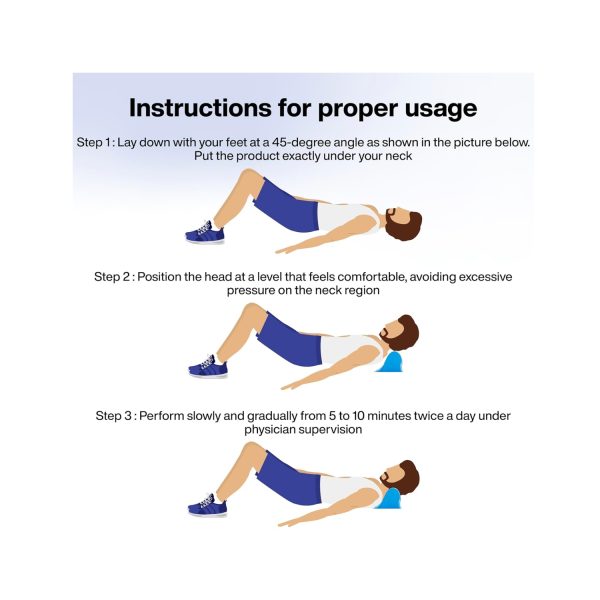 Instructions for proper usage

Step 1 : Lay down with your feet at a 45-degree angle as shown in the picture below. Put the product exactly under your neck

Step 2 : Position the head at a level that feels comfortable, avoiding excessive pressure on the neck region

Step 3 : Perform slowly and gradually from 5 to 10 minutes twice a day under physician supervision