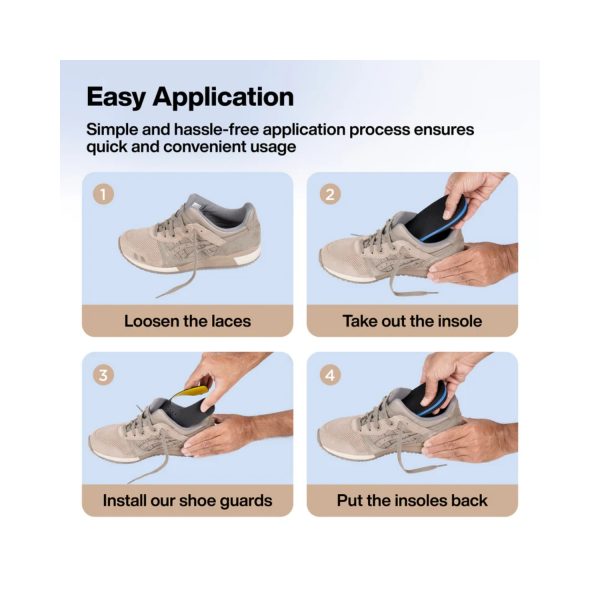 Easy Application

Simple and hassle-free application process ensures quick and convenient usage

1

Loosen the laces

2

Take out the insole

3

Install our shoe guards

4

Put the insoles back