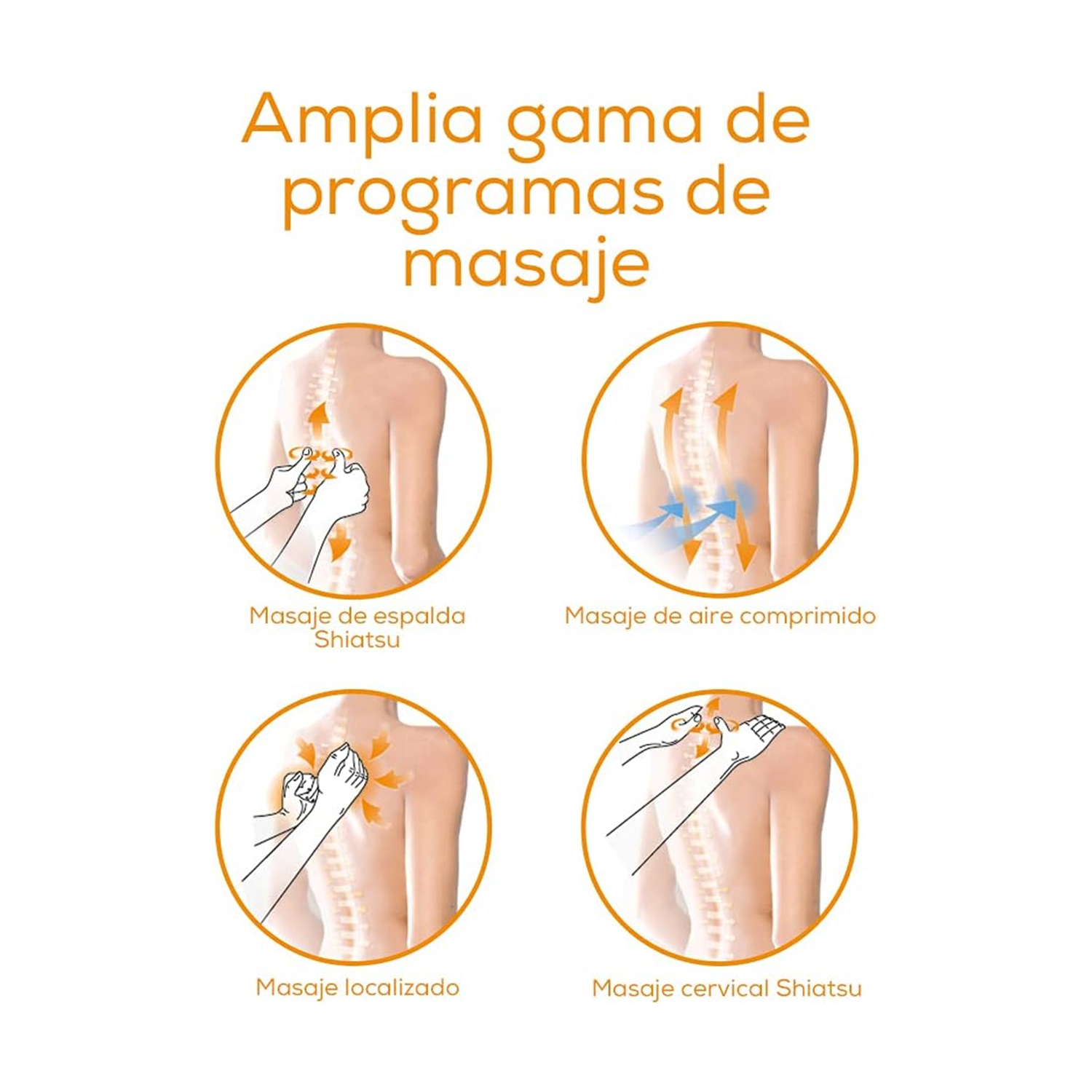 Amplia gama de programas de masaje

Masaje de espalda Shiatsu

Masaje de aire comprimido

Masaje localizado

Masaje cervical Shiatsu