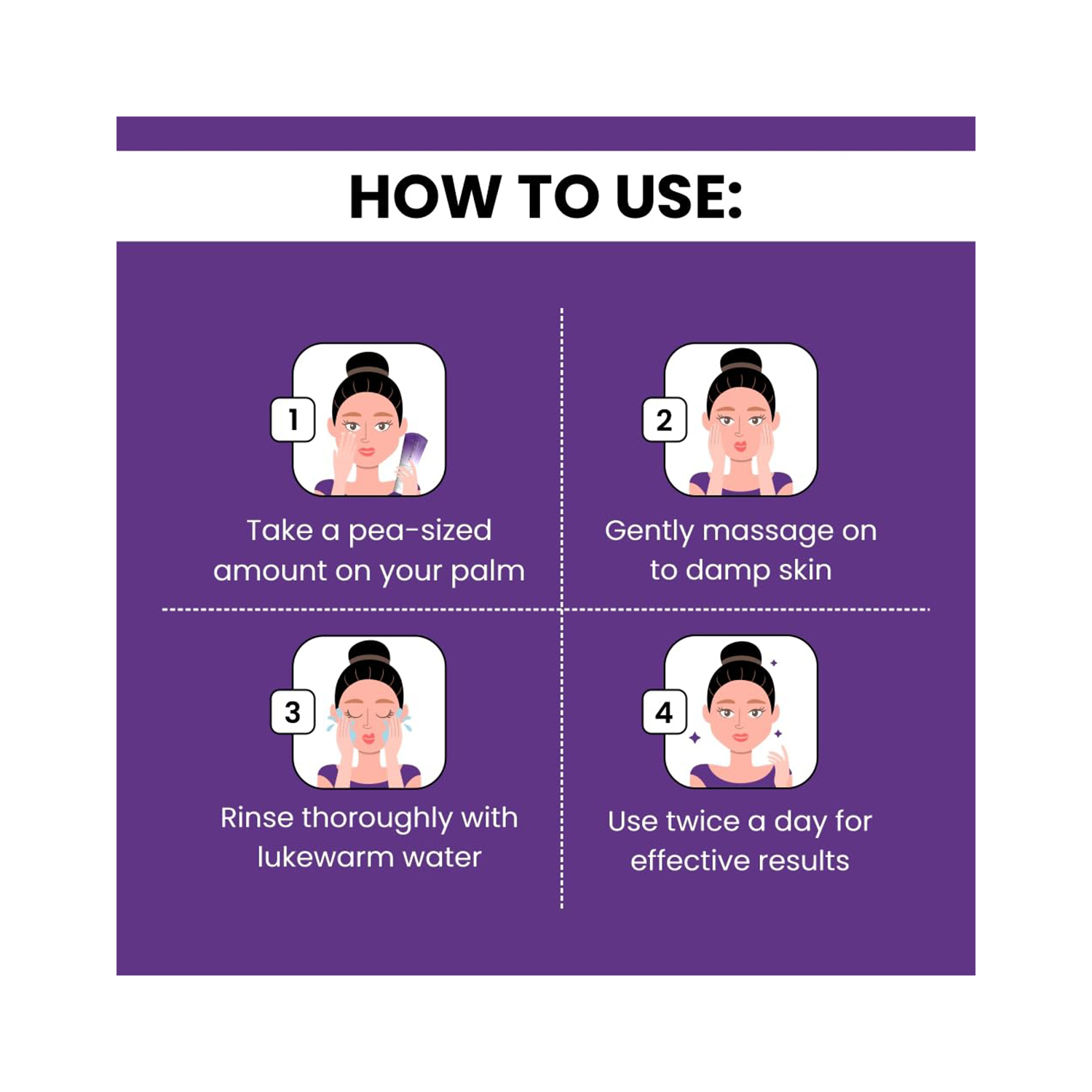 HOW TO USE:

1
Take a pea-sized amount on your palm

2
Gently massage on to damp skin

3
Rinse thoroughly with lukewarm water

4
Use twice a day for effective results