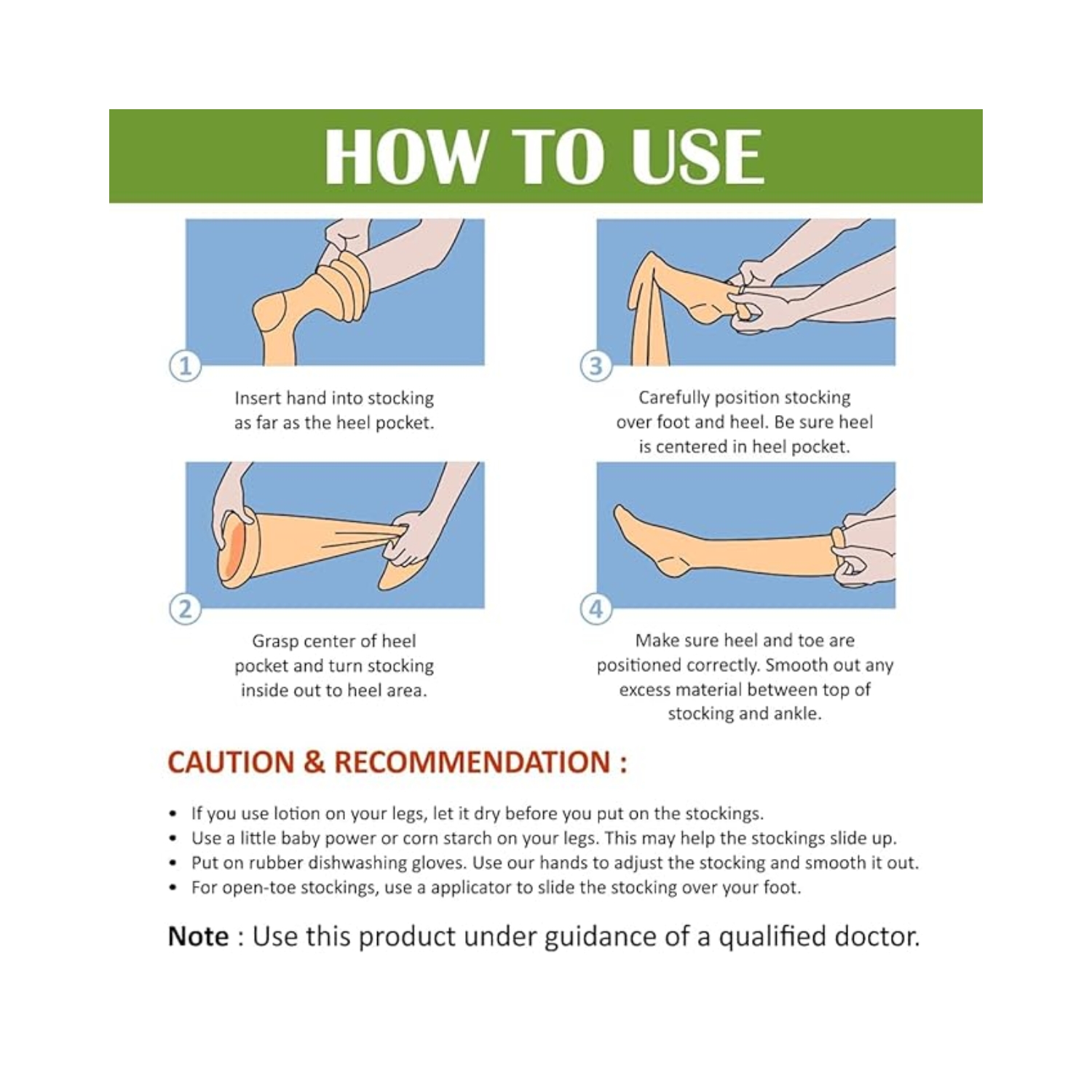 HOW TO USE

1
Insert hand into stocking as far as the heel pocket.

2
Grasp center of heel pocket and turn stocking inside out to heel area.

3
Carefully position stocking over foot and heel. Be sure heel is centered in heel pocket.

4
Make sure heel and toe are positioned correctly. Smooth out any excess material between top of stocking and ankle.

CAUTION & RECOMMENDATION :

• If you use lotion on your legs, let it dry before you put on the stockings.
• Use a little baby power or corn starch on your legs. This may help the stockings slide up.
• Put on rubber dishwashing gloves. Use our hands to adjust the stocking and smooth it out.
• For open-toe stockings, use a applicator to slide the stocking over your foot.

Note : Use this product under guidance of a qualified doctor.