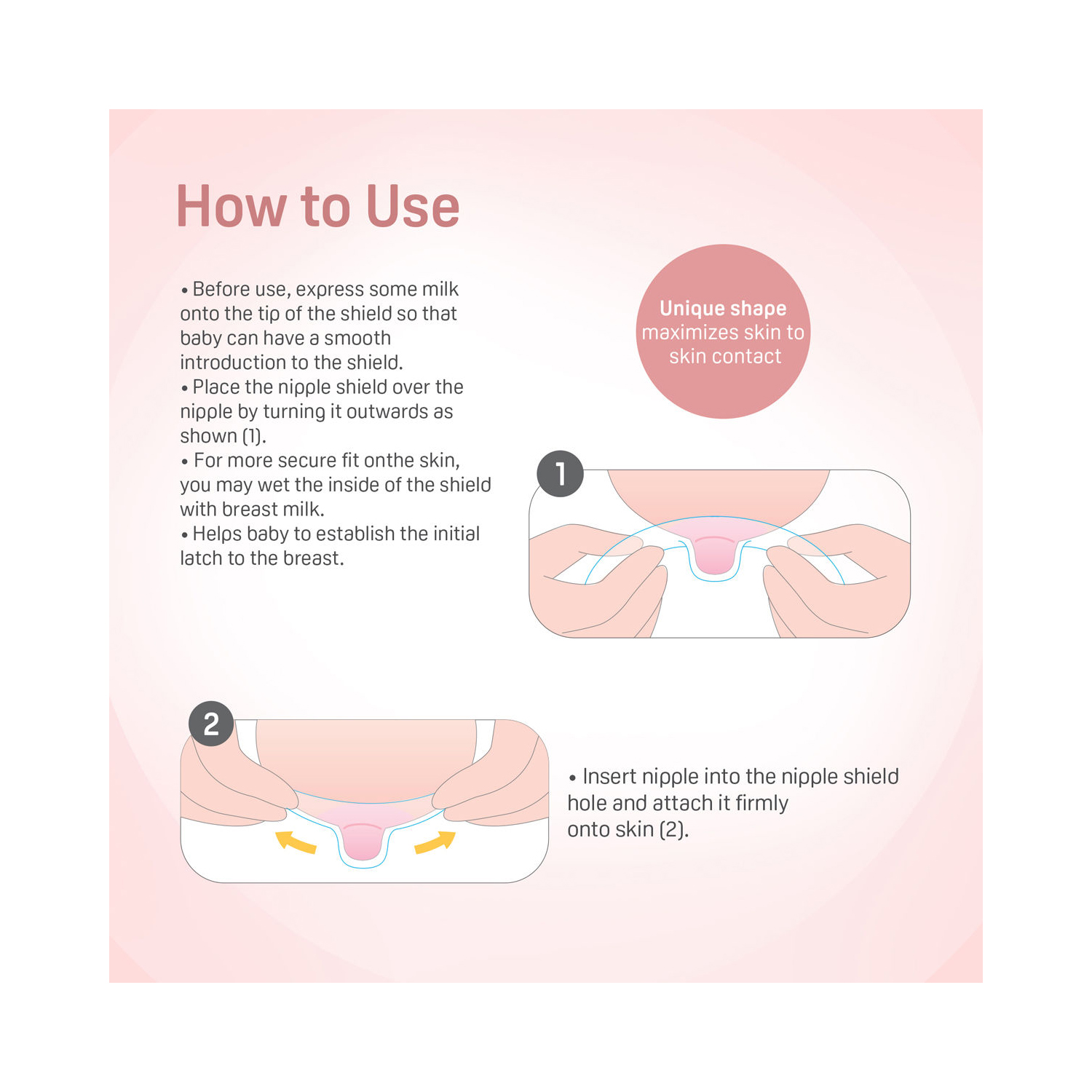 How to Use

• Before use, express some milk onto the tip of the shield so that baby can have a smooth introduction to the shield.
• Place the nipple shield over the nipple by turning it outwards as shown (1).
• For more secure fit onthe skin, you may wet the inside of the shield with breast milk.
• Helps baby to establish the initial latch to the breast.

Unique shape maximizes skin to skin contact

1

2

• Insert nipple into the nipple shield hole and attach it firmly onto skin (2).