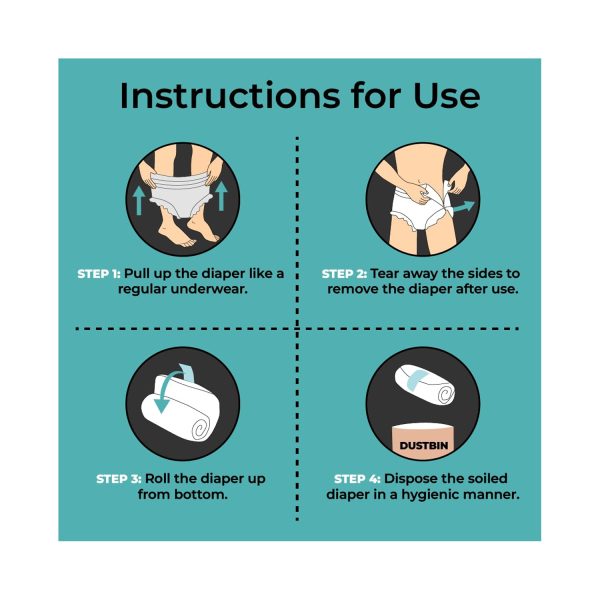 Instructions for Use

STEP 1: Pull up the diaper like a regular underwear.

STEP 2: Tear away the sides to remove the diaper after use.

STEP 3: Roll the diaper up from bottom.

DUSTBIN

STEP 4: Dispose the soiled diaper in a hygienic manner.