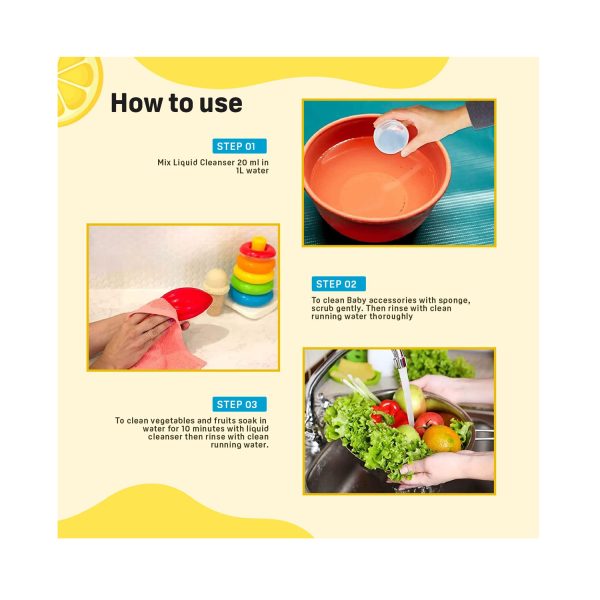 How to use

STEP 01

Mix Liquid Cleanser 20 ml in 1L water

STEP 02

To clean Baby accessories with sponge, scrub gently. Then rinse with clean running water thoroughly

STEP 03

To clean vegetables and fruits soak in water for 10 minutes with liquid cleanser then rinse with clean running water.